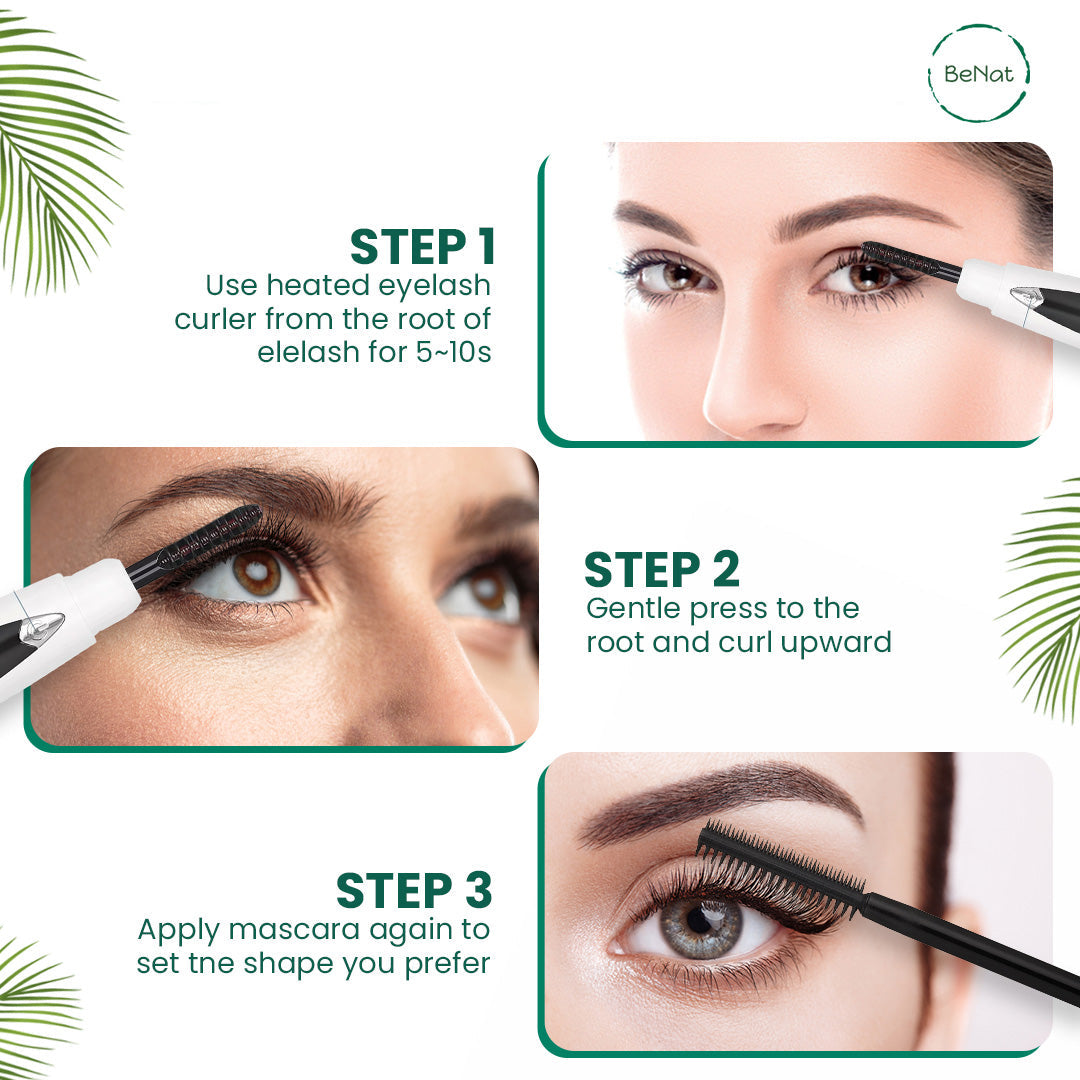 BeNat

STEP 1
Use heated eyelash curler from the root of elelash for 5~10s

STEP 2
Gentle press to the root and curl upward

STEP 3
Apply mascara again to set tne shape you prefer